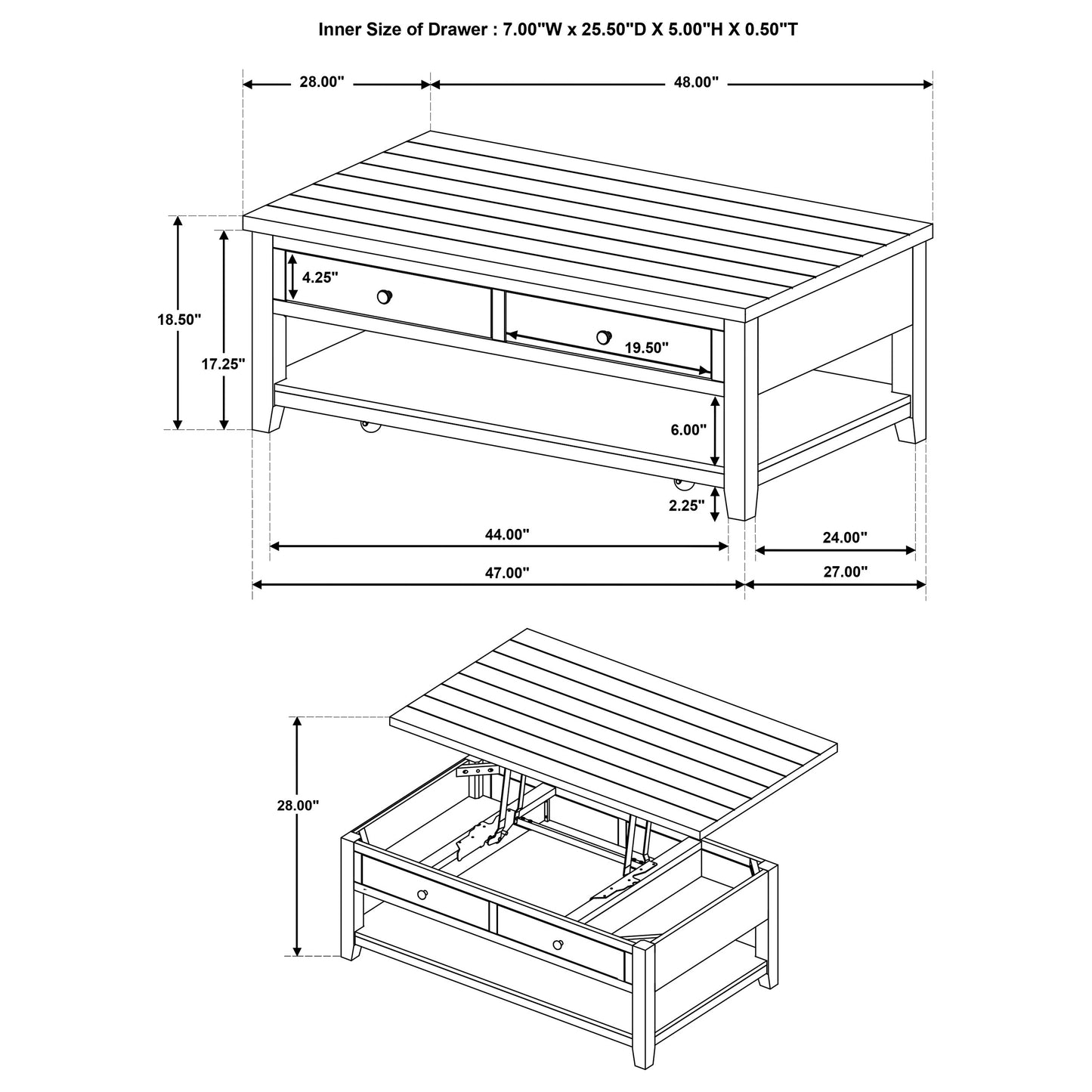 Inner Size of Drawer : 7.00"W x 25.50"D X 5.00"H X 0.50"T

28.00"
48.00"
18.50"
17.25"
4.25"
19.50"
6.00"
2.25"
44.00"
24.00"
47.00"
27.00"

28.00"