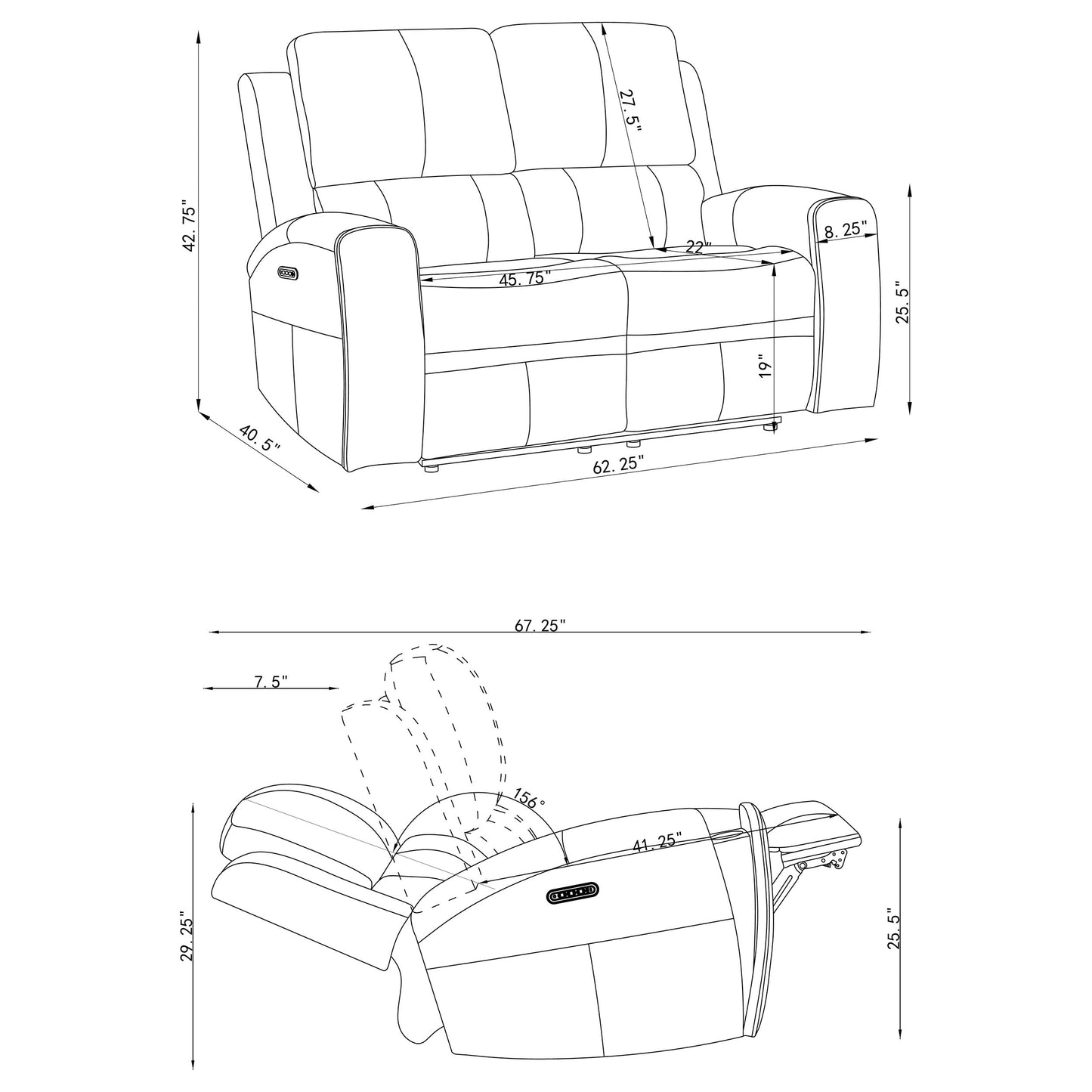 42. 75"

27. 5"

22"

8. 25"

45. 75"

25. 5"

19"

40. 5"

62. 25"

67. 25"

7. 5"

156°

41. 25"

29. 25"

25. 5"