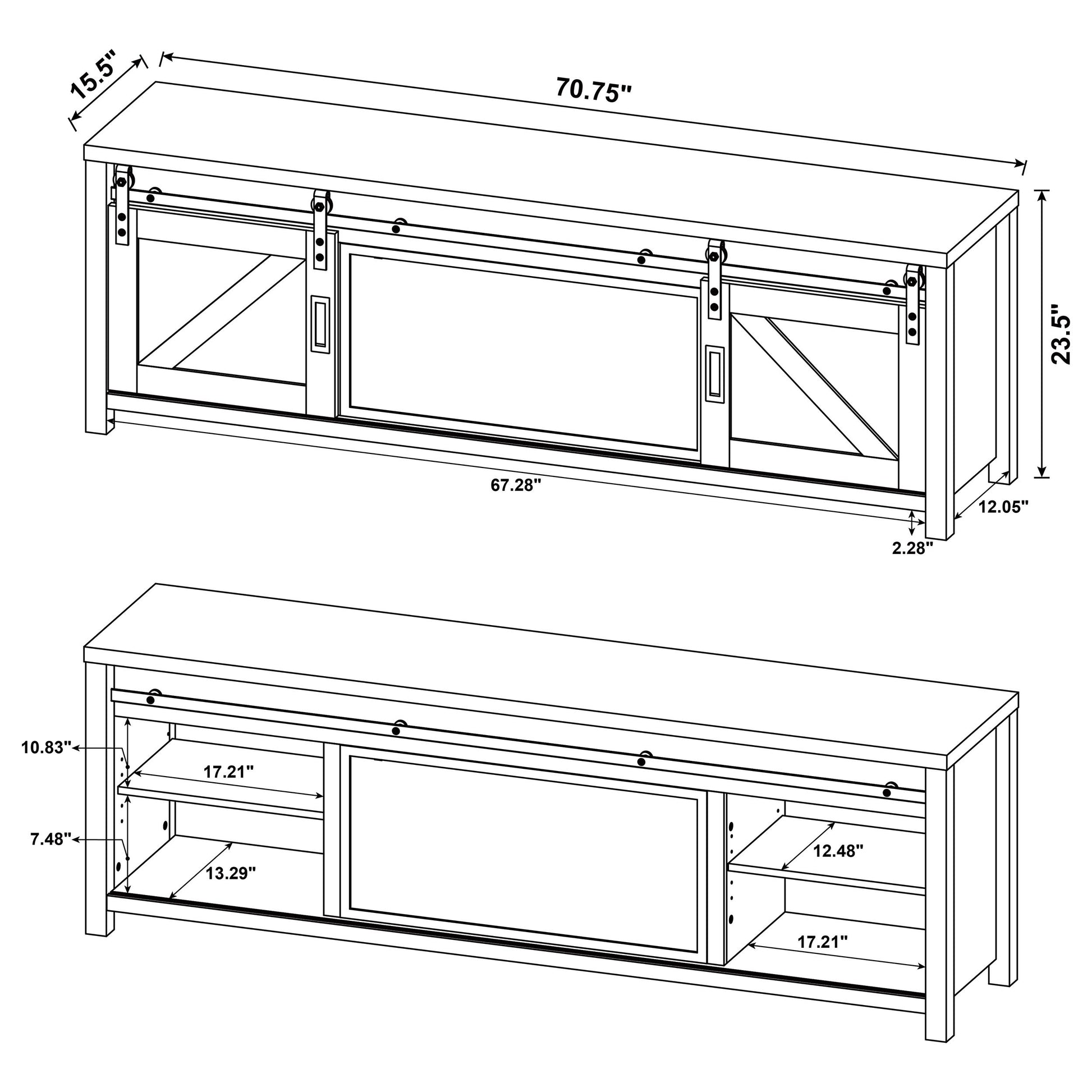 15.5"

70.75"

23.5"

67.28"

12.05"

2.28"

10.83"

17.21"

7.48"

13.29"

12.48"

17.21"