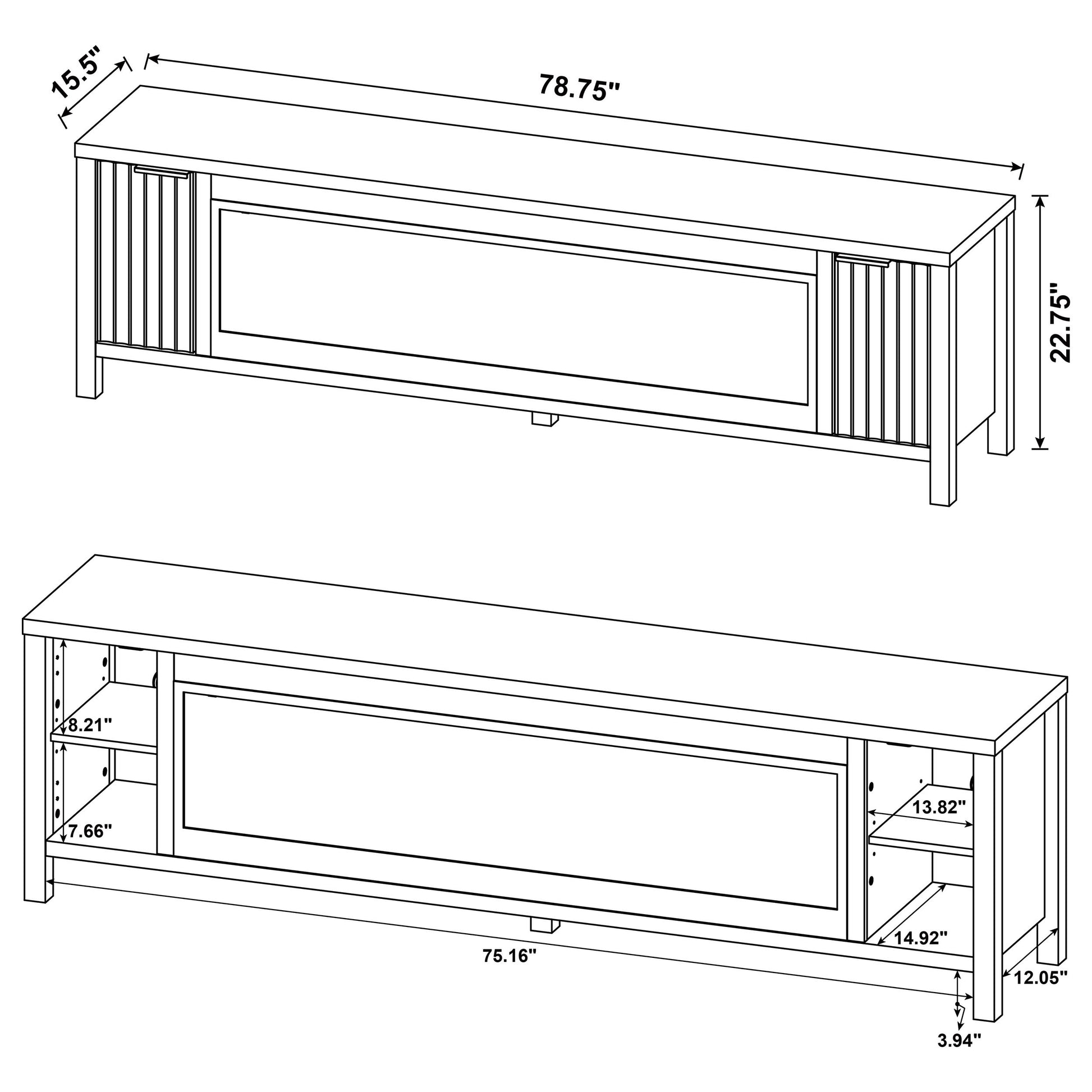 15.5"
78.75"
22.75"
8.21"
7.66"
13.82"
14.92"
75.16"
12.05"
3.94"