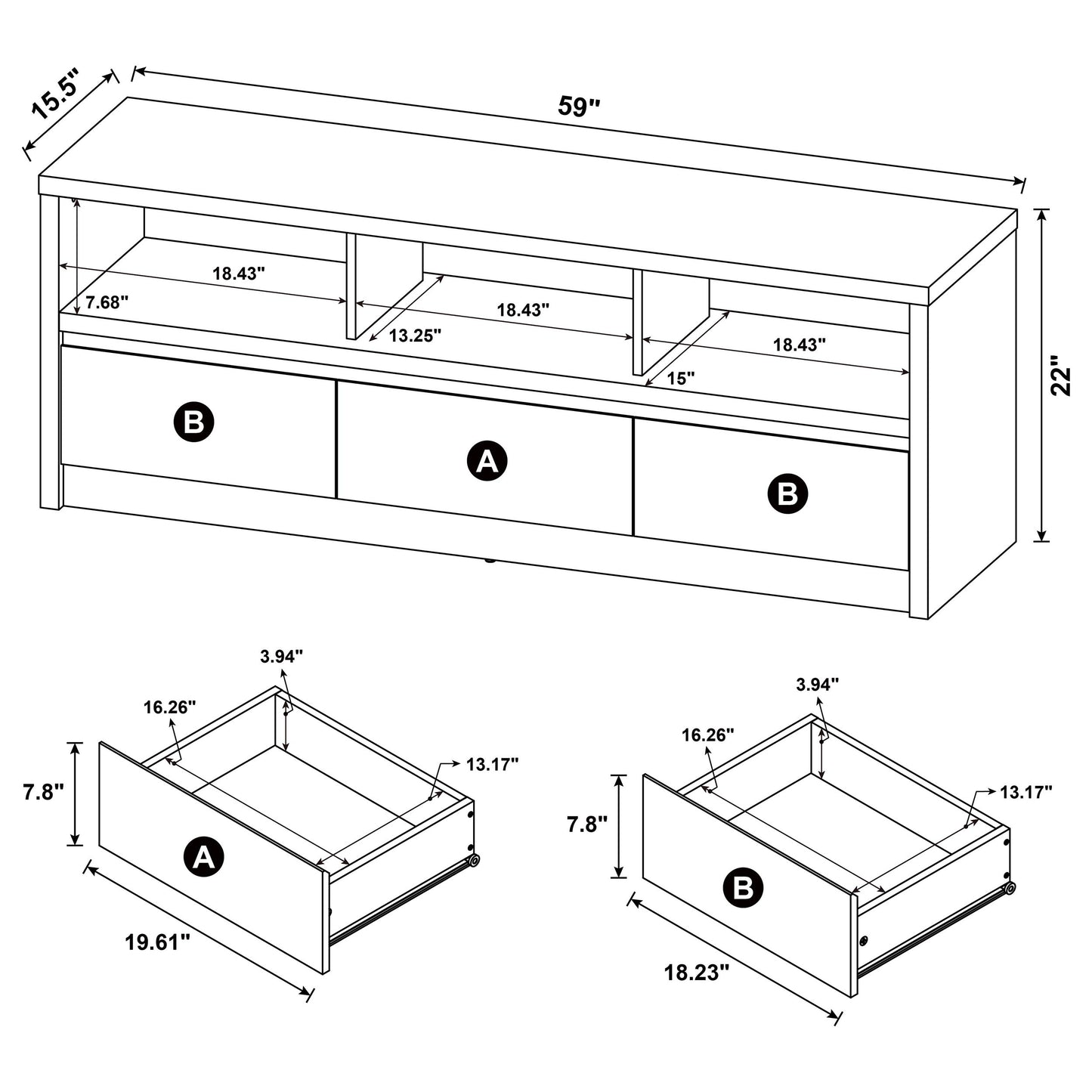 15.5"
59"
18.43"
7.68"
18.43"
13.25"
18.43"
15"
22"
B
A
B
3.94"
16.26"
13.17"
7.8"
A
19.61"
3.94"
16.26"
13.17"
7.8"
B
18.23"