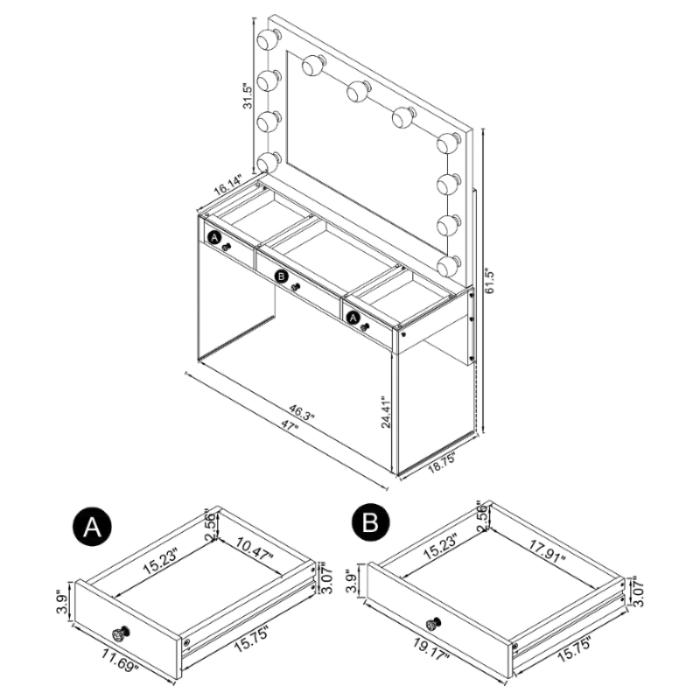 31.5"
16.14"
A
B
A
61.5"
46.3"
47"
24.41"
18.75"

A
2.56"
15.23"
10.47"
3.9"
3.07"
11.69"
15.75"

B
2.56"
15.23"
17.91"
3.9"
3.07"
19.17"
15.75"