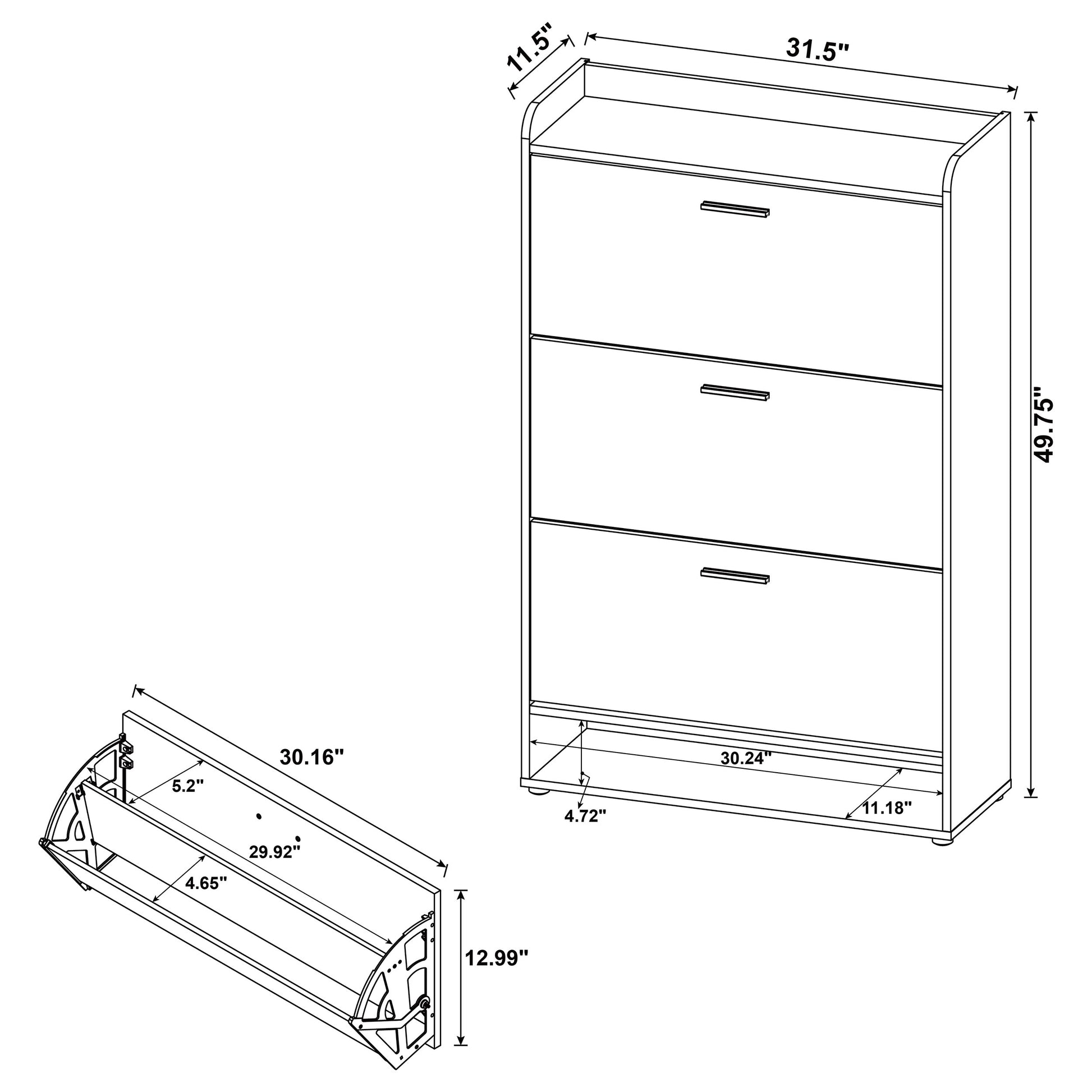 11.5"
31.5"
49.75"
30.24"
4.72"
11.18"
30.16"
5.2"
29.92"
4.65"
12.99"