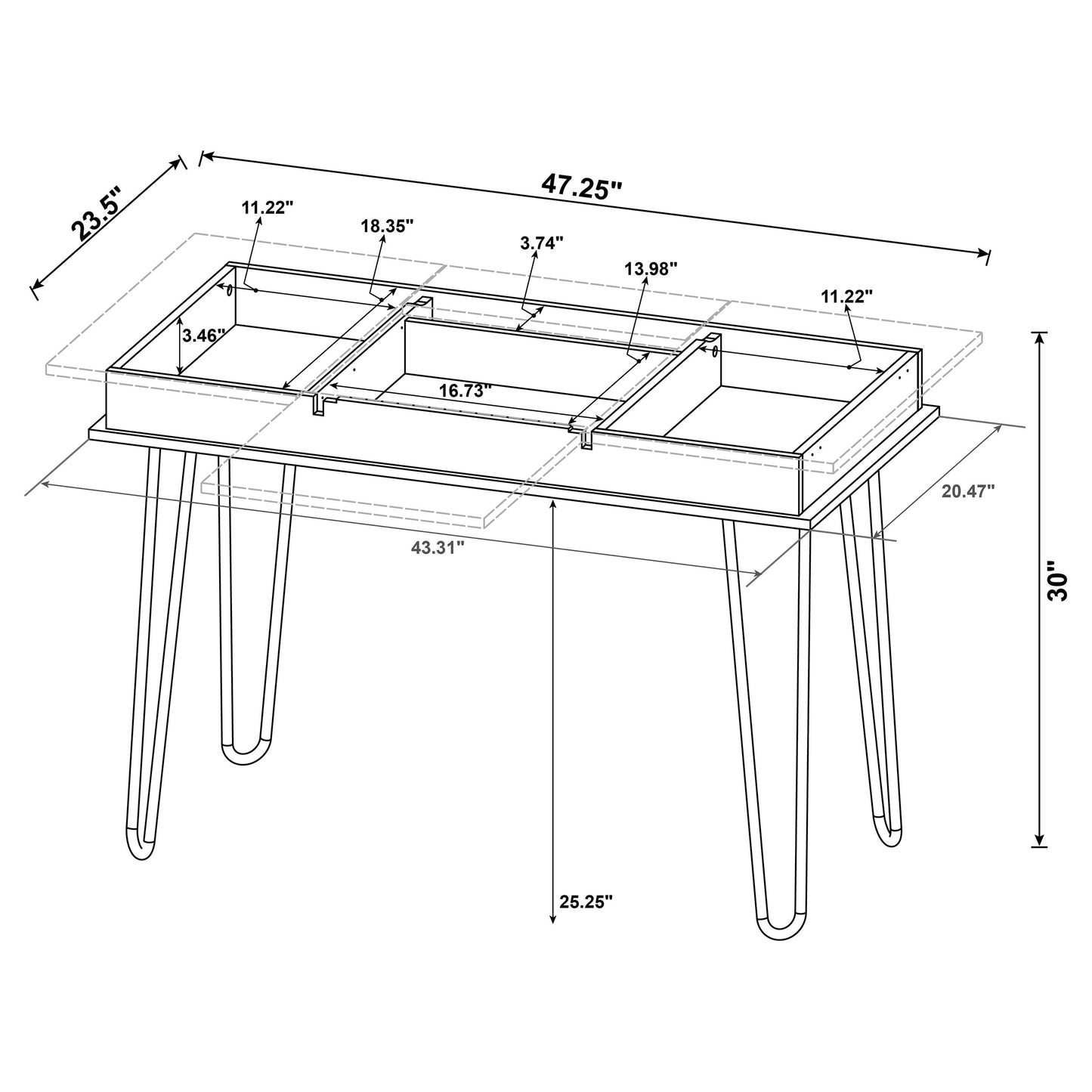 23.5"

47.25"

11.22"

18.35"

3.74"

13.98"

11.22"

3.46"

16.73"

20.47"

43.31"

30"

25.25"