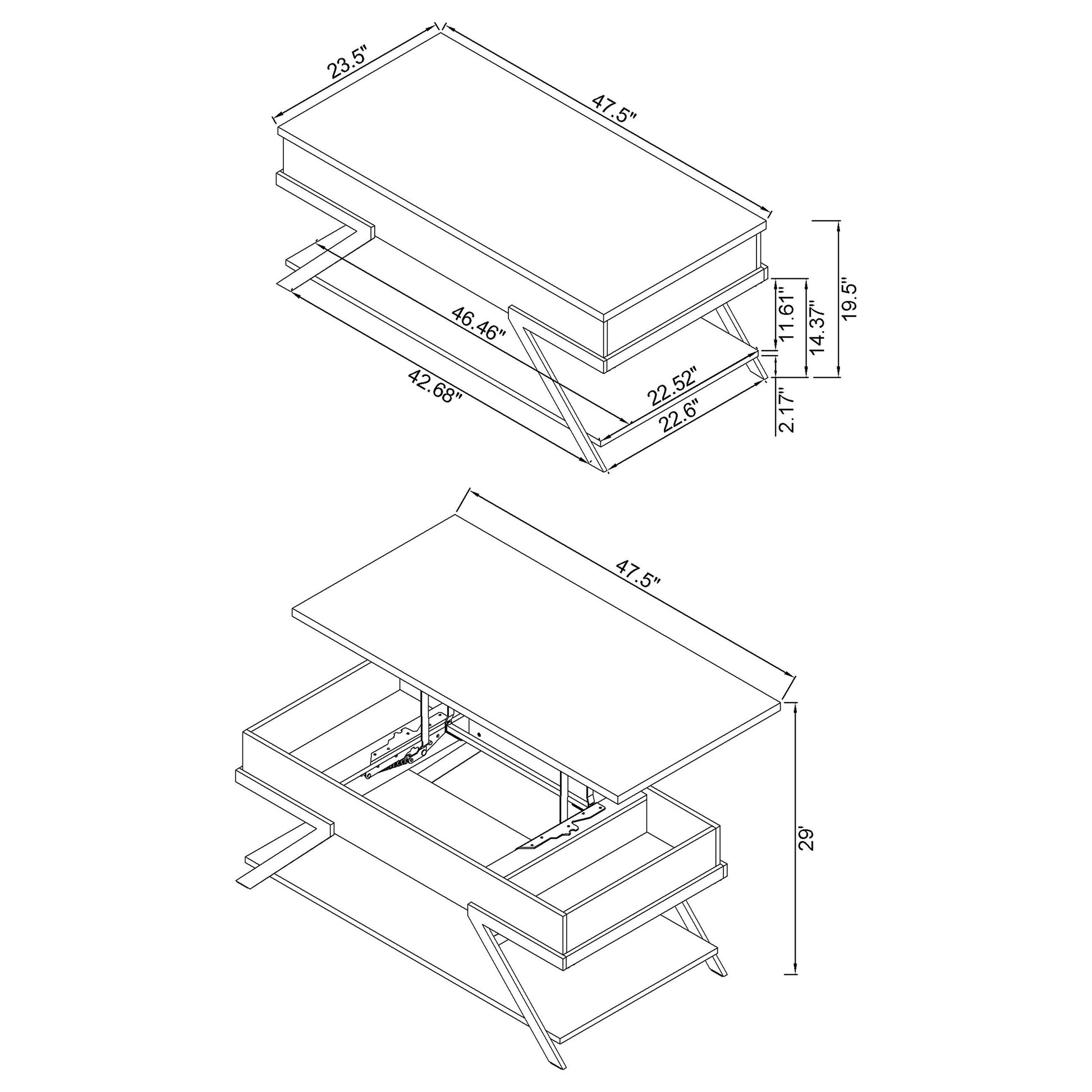 23.5"
47.5"
46.46"
42.68"
22.52"
22.6"
11.61"
14.37"
19.5"
2.17"
47.5"
29'